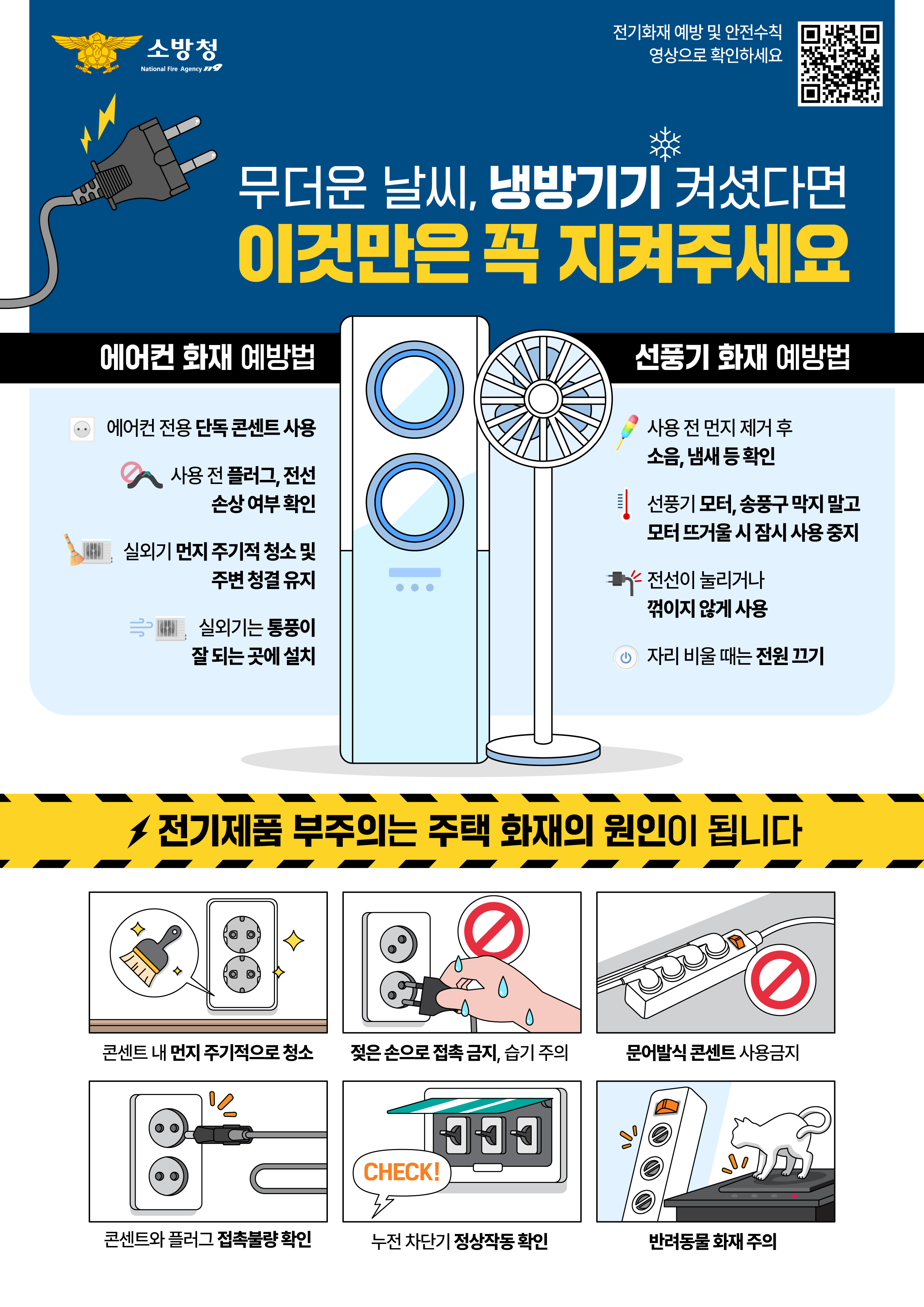 소방청
National Fire Agency 119

전기화재 예방 및 안전수칙
영상으로 확인하세요

무더운 날씨, 냉방기기 켜셨다면
이것만은 꼭 지켜주세요

에어컨 화재 예방법

에어컨 전용 단독 콘센트 사용

사용 전 플러그, 전선 손상 여부 확인

실외기 먼지 주기적 청소 및 주변 청결 유지

실외기는 통풍이 잘 되는 곳에 설치

선풍기 화재 예방법

사용 전 먼지 제거 후 소음, 냄새 등 확인

선풍기 모터, 송풍구 막지 말고 모터 뜨거울 시 잠시 사용 중지

전선이 눌리거나 꺾이지 않게 사용

자리 비울 때는 전원 끄기

전기제품 부주의는 주택 화재의 원인이 됩니다

콘센트 내 먼지 주기적으로 청소

젖은 손으로 접촉 금지, 습기 주의

문어발식 콘센트 사용금지

콘센트와 플러그 접촉불량 확인

CHECK!

누전 차단기 정상작동 확인

반려동물 화재 주의